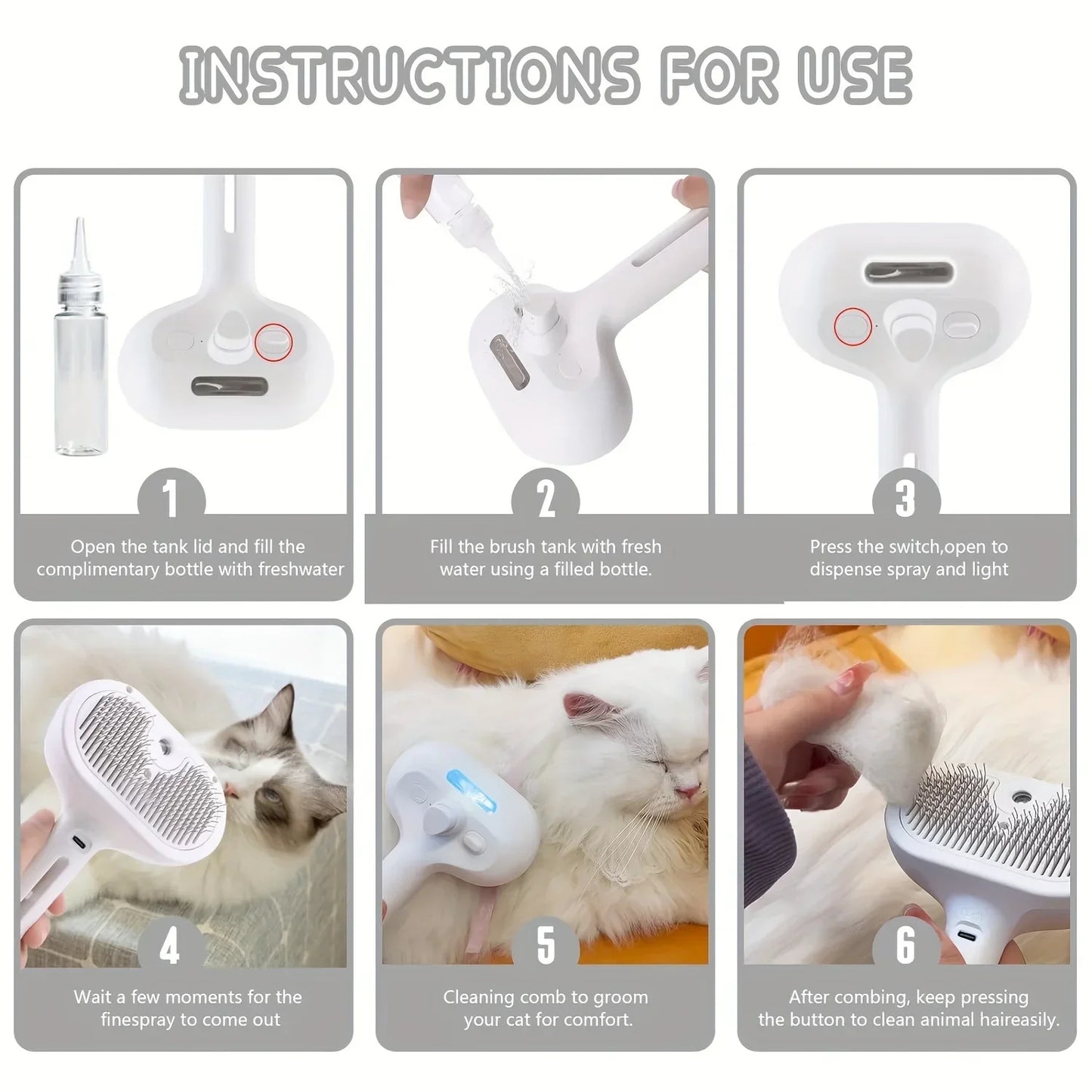 INSTRUCTIONS FOR USE

1
Open the tank lid and fill the complimentary bottle with freshwater

2
Fill the brush tank with fresh water using a filled bottle.

3
Press the switch,open to dispense spray and light

4
Wait a few moments for the finespray to come out

5
Cleaning comb to groom your cat for comfort.

6
After combing, keep pressing the button to clean animal haireasily.