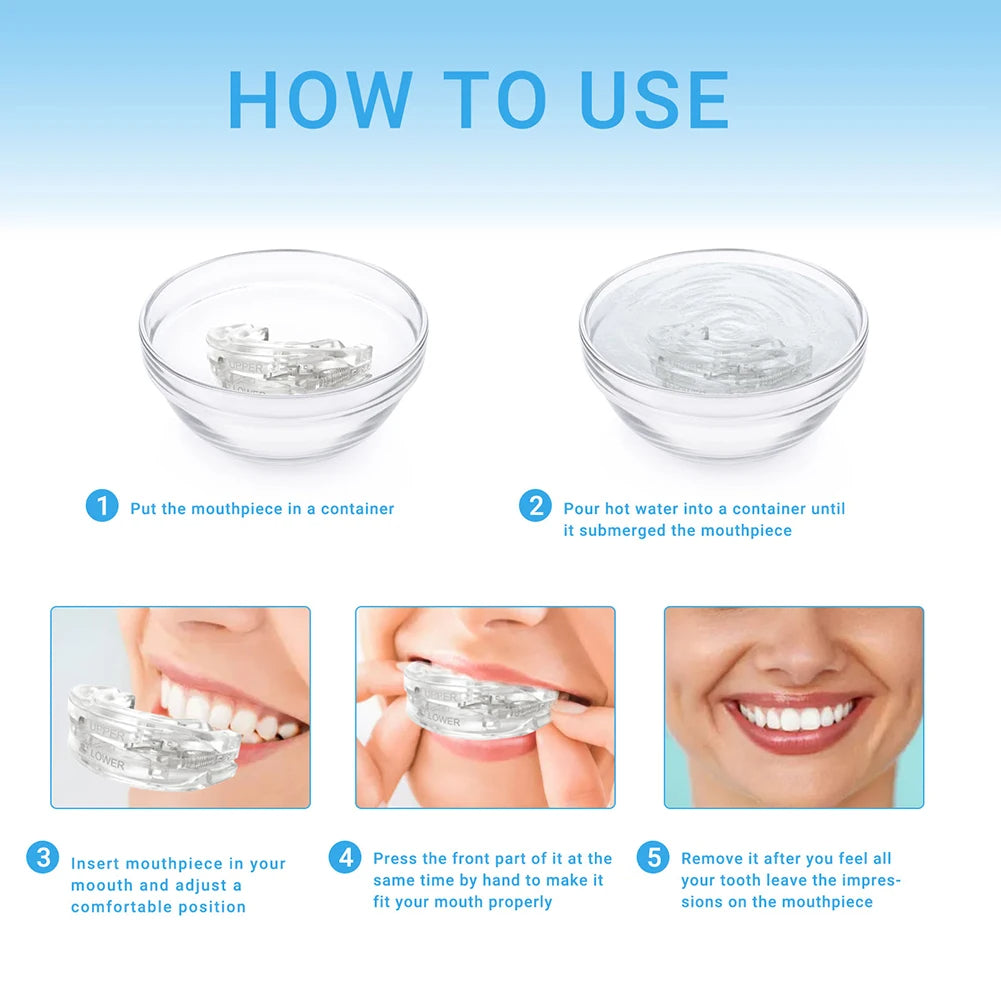 HOW TO USE

UPPER
LOWER

UPPER
LOWER

1 Put the mouthpiece in a container

2 Pour hot water into a container until it submerged the mouthpiece

UPPER
LOWER

UPPER
LOWER

3 Insert mouthpiece in your moouth and adjust a comfortable position

4 Press the front part of it at the same time by hand to make it fit your mouth properly

5 Remove it after you feel all your tooth leave the impressions on the mouthpiece