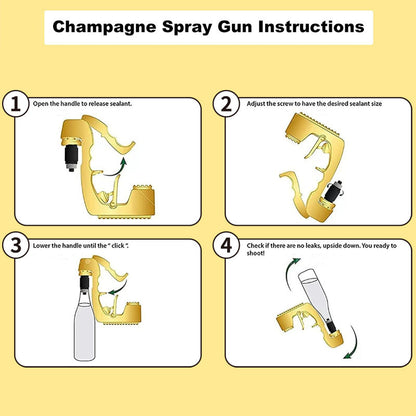 Champagne Spray Gun Instructions

1 Open the handle to release sealant.

2 Adjust the screw to have the desired sealant size

3 Lower the handle until the " click ".

4 Check if there are no leaks, upside down. You ready to shoot!