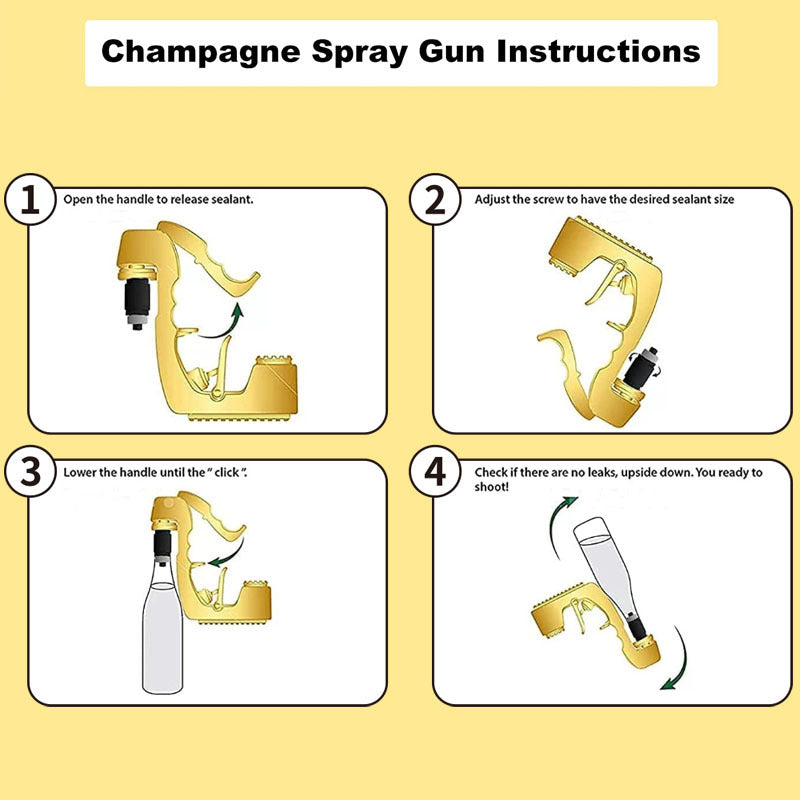 Champagne Spray Gun Instructions

1 Open the handle to release sealant.

2 Adjust the screw to have the desired sealant size

3 Lower the handle until the " click ".

4 Check if there are no leaks, upside down. You ready to shoot!