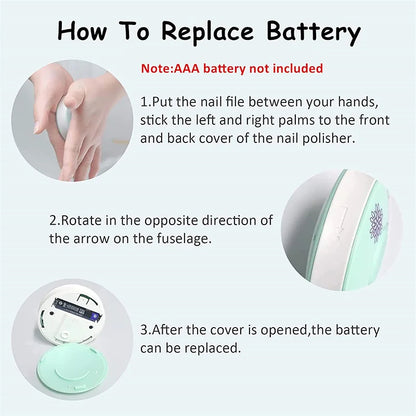 How To Replace Battery

Note:AAA battery not included

1.Put the nail file between your hands, stick the left and right palms to the front and back cover of the nail polisher.

2.Rotate in the opposite direction of the arrow on the fuselage.

3.After the cover is opened,the battery can be replaced.