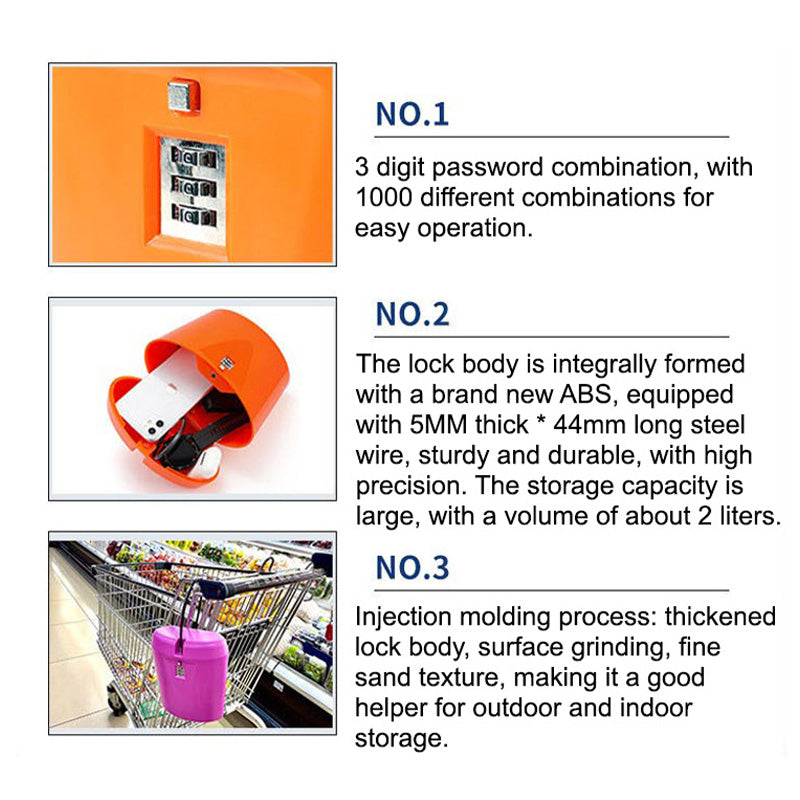 NO.1

3 digit password combination, with 1000 different combinations for easy operation.

NO.2

The lock body is integrally formed with a brand new ABS, equipped with 5MM thick * 44mm long steel wire, sturdy and durable, with high precision. The storage capacity is large, with a volume of about 2 liters.

NO.3

Injection molding process: thickened lock body, surface grinding, fine sand texture, making it a good helper for outdoor and indoor storage.