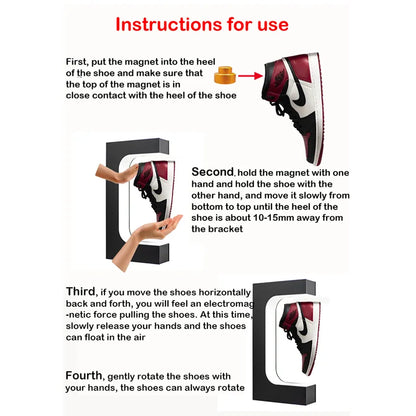 Instructions for use

First, put the magnet into the heel of the shoe and make sure that the top of the magnet is in close contact with the heel of the shoe

Second, hold the magnet with one hand and hold the shoe with the other hand, and move it slowly from bottom to top until the heel of the shoe is about 10-15mm away from the bracket

Third, if you move the shoes horizontally back and forth, you will feel an electromag-netic force pulling the shoes. At this time, slowly release your hands and the shoes can float in the air

Fourth, gently rotate the shoes with your hands, the shoes can always rotate